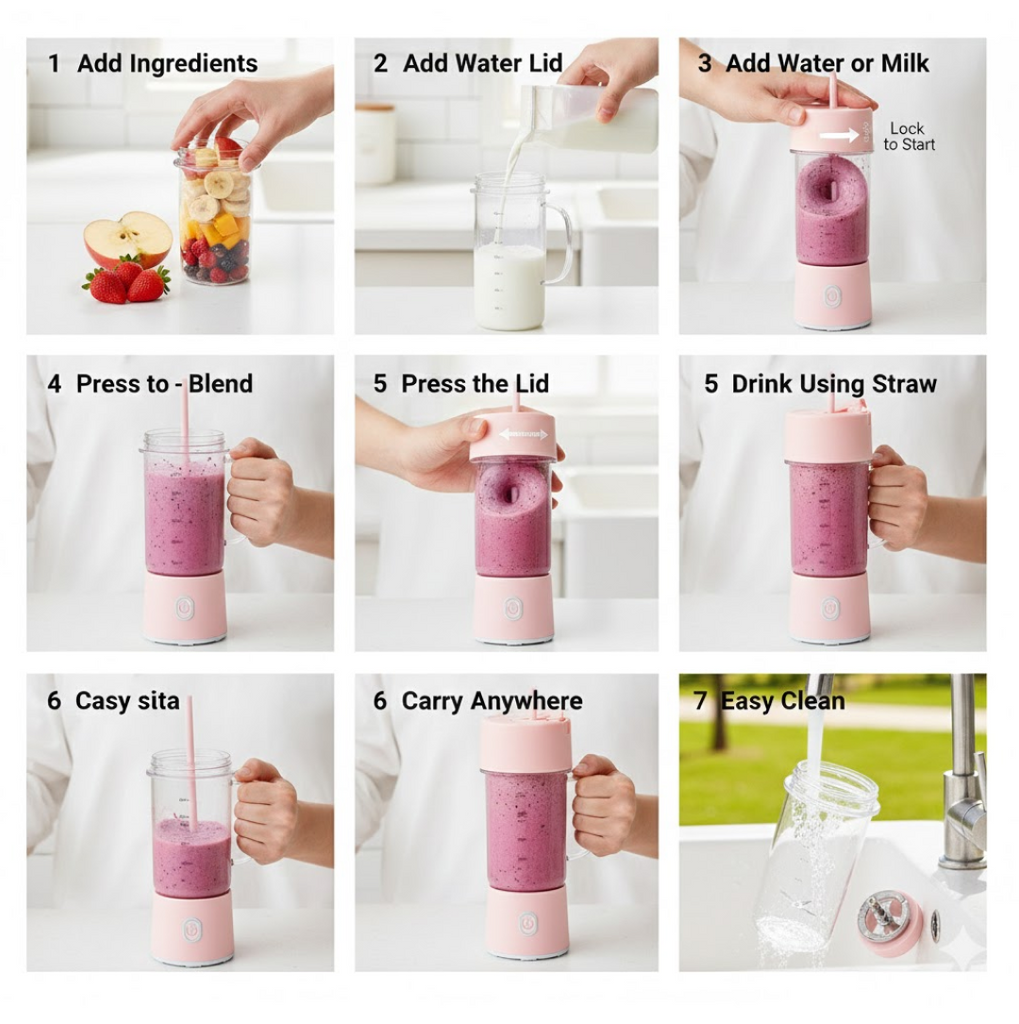 1 Add Ingredients

2 Add Water Lid

3 Add Water or Milk

Lock to Start

4 Press to - Blend

5 Press the Lid

5 Drink Using Straw

6 Casy sita

6 Carry Anywhere

7 Easy Clean